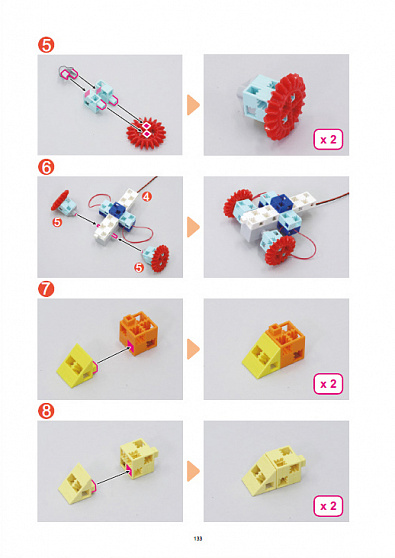 5

x 2

6

4

5

5

7

x 2

8

x 2

133