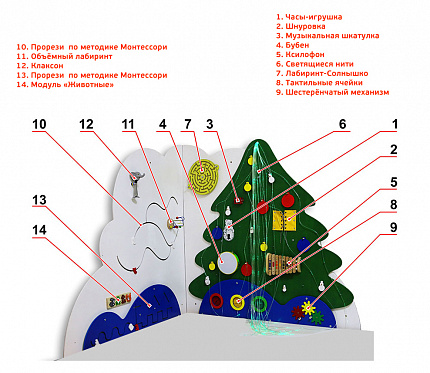 10. Прорези по методике Монтессори
11. Объёмный лабиринт
12. Клаксон
13. Прорези по методике Монтессори
14. Модуль «Животные»

1. Часы-игрушка
2. Шнуровка
3. Музыкальная шкатулка
4. Бубен
5. Ксилофон
6. Светящиеся нити
7. Лабиринт-Солнышко
8. Тактильные ячейки
9. Шестерёнчатый механизм

10
12
11
4
7
3
6
1
2
5
8
9
13
14